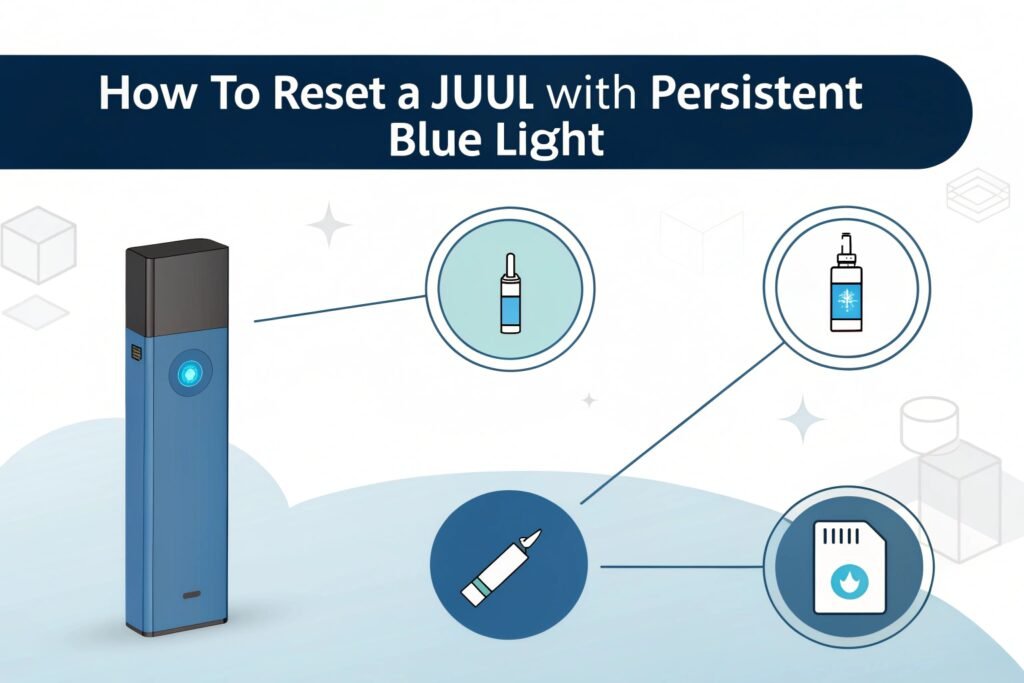 How To Reset a JUUL with Persistent Blue Light