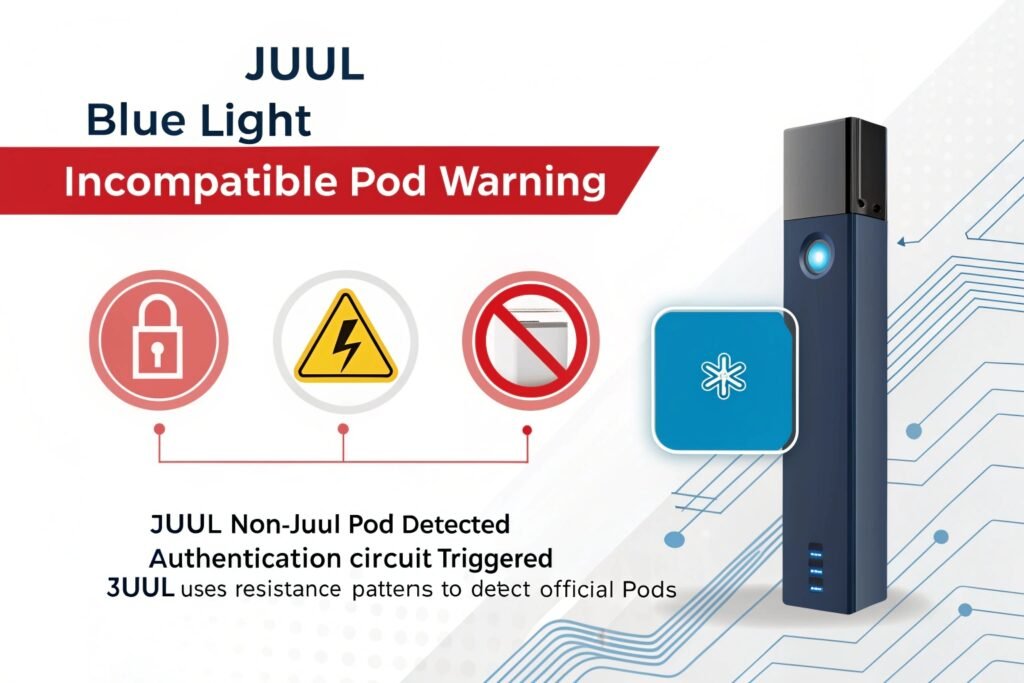 JUUL
Blue Light
Incompatible Pod Warning

JUUL Non-Juul Pod Detected
Authentication circuit Triggered
3UUL uses resistance pattens to detect official Pods