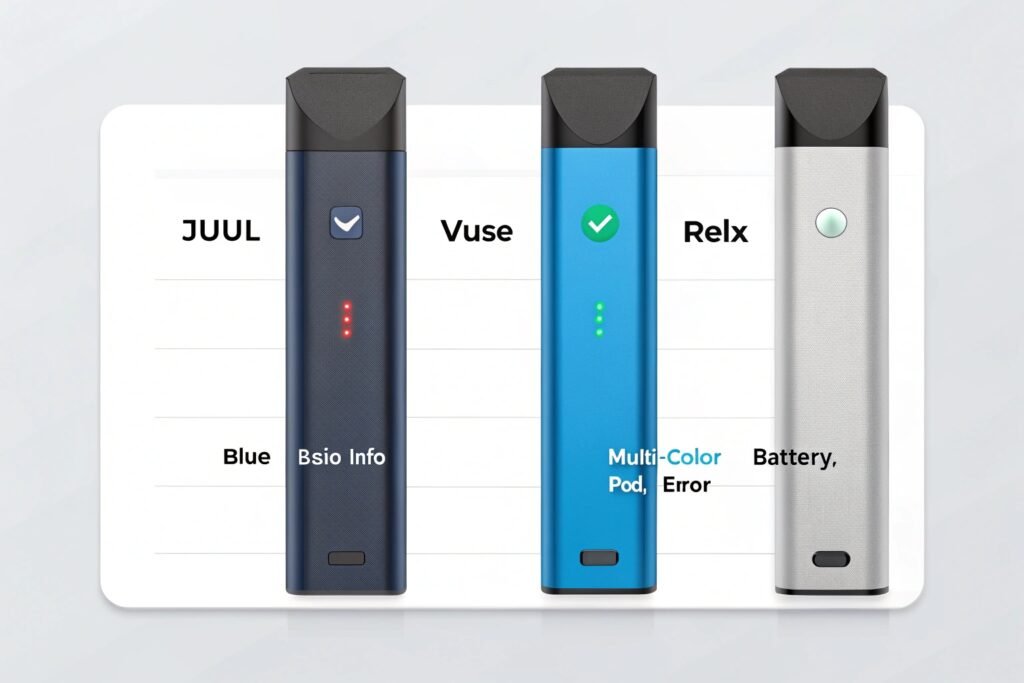 JUUL

Vuse

Relx

Blue Bsio Info

Multi-Color Battery,
Pod, Error